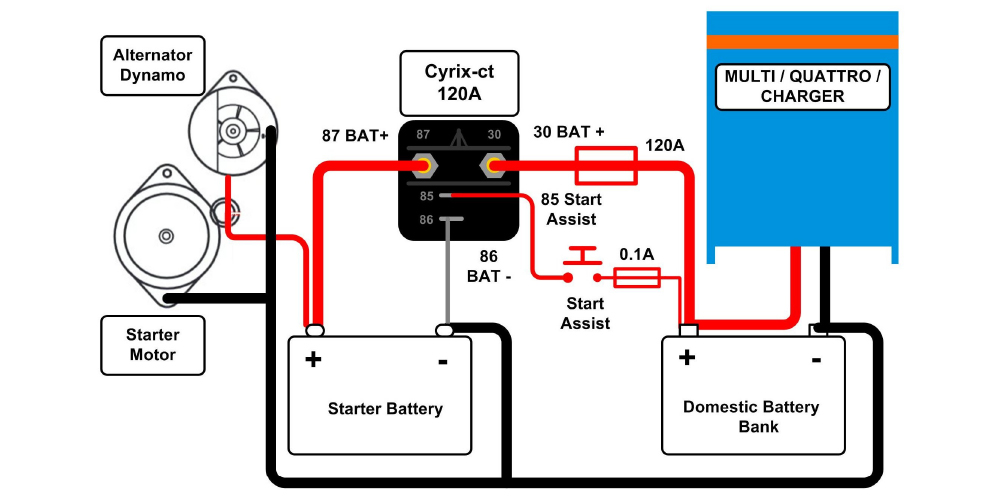 Alternator
Dynamo

Cyrix-ct
120A

MULTI / QUATTRO /
CHARGER

87 BAT+

87

30

30 BAT +

120A

85

85 Start
Assist

86

86
BAT -

0.1A

Start
Assist

Starter
Motor

+

-

Starter Battery

+

-

Domestic Battery
Bank