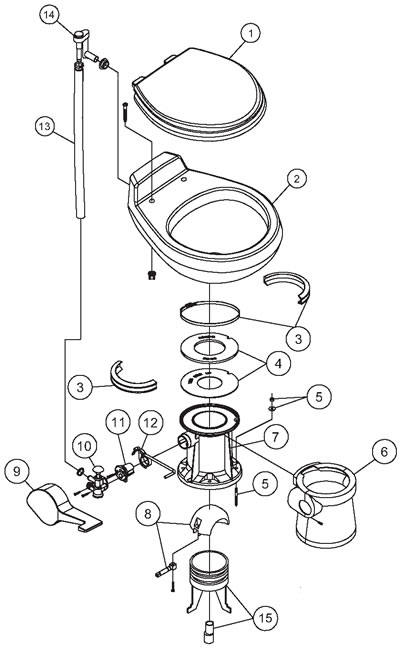 14
1
13
2
3
4
3
5
11
12
7
10
6
9
5
8
15