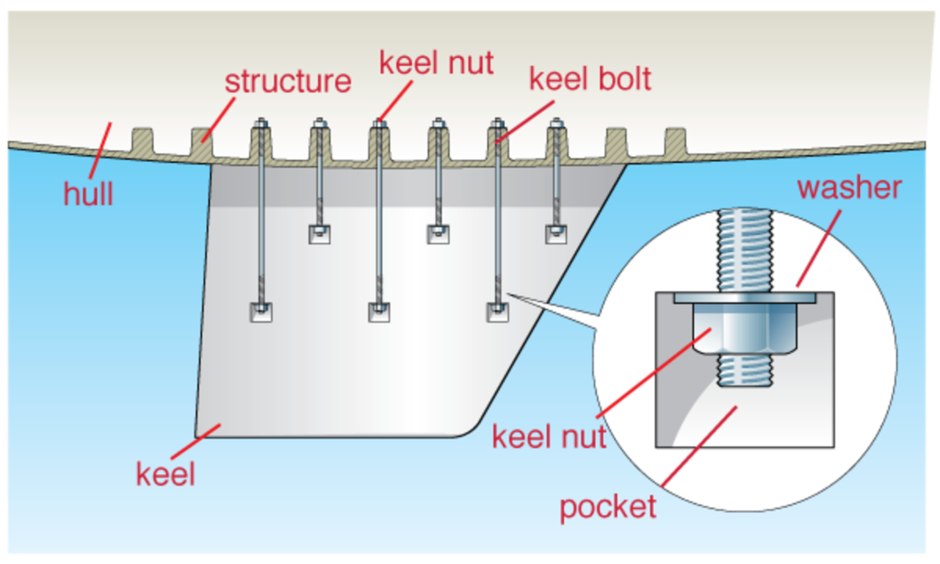 structure
keel nut
keel bolt
hull
washer
keel nut
keel
pocket