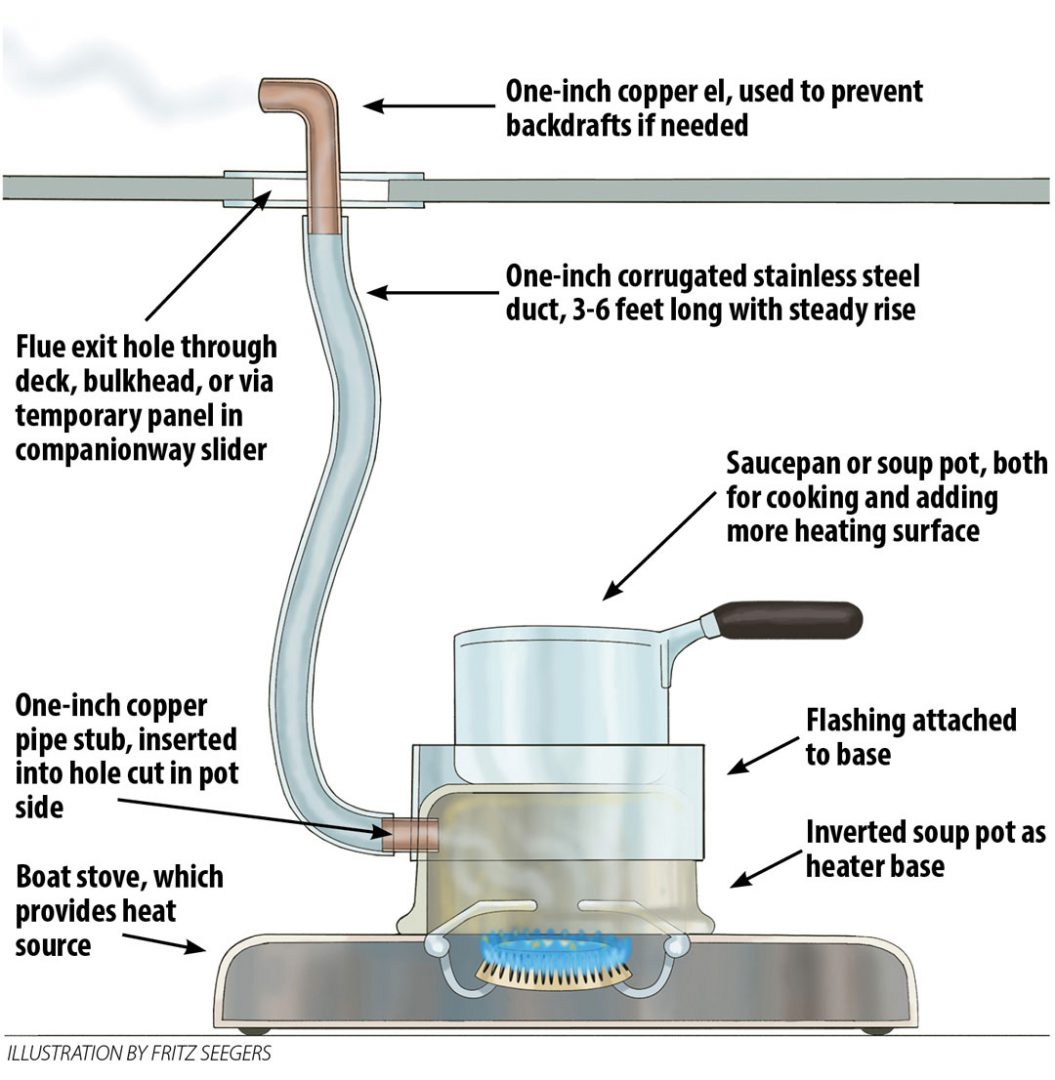 One-inch copper el, used to prevent backdrafts if needed

One-inch corrugated stainless steel duct, 3-6 feet long with steady rise

Flue exit hole through deck, bulkhead, or via temporary panel in companionway slider

Saucepan or soup pot, both for cooking and adding more heating surface

One-inch copper pipe stub, inserted into hole cut in pot side

Flashing attached to base

Inverted soup pot as heater base

Boat stove, which provides heat source

ILLUSTRATION BY FRITZ SEEGERS