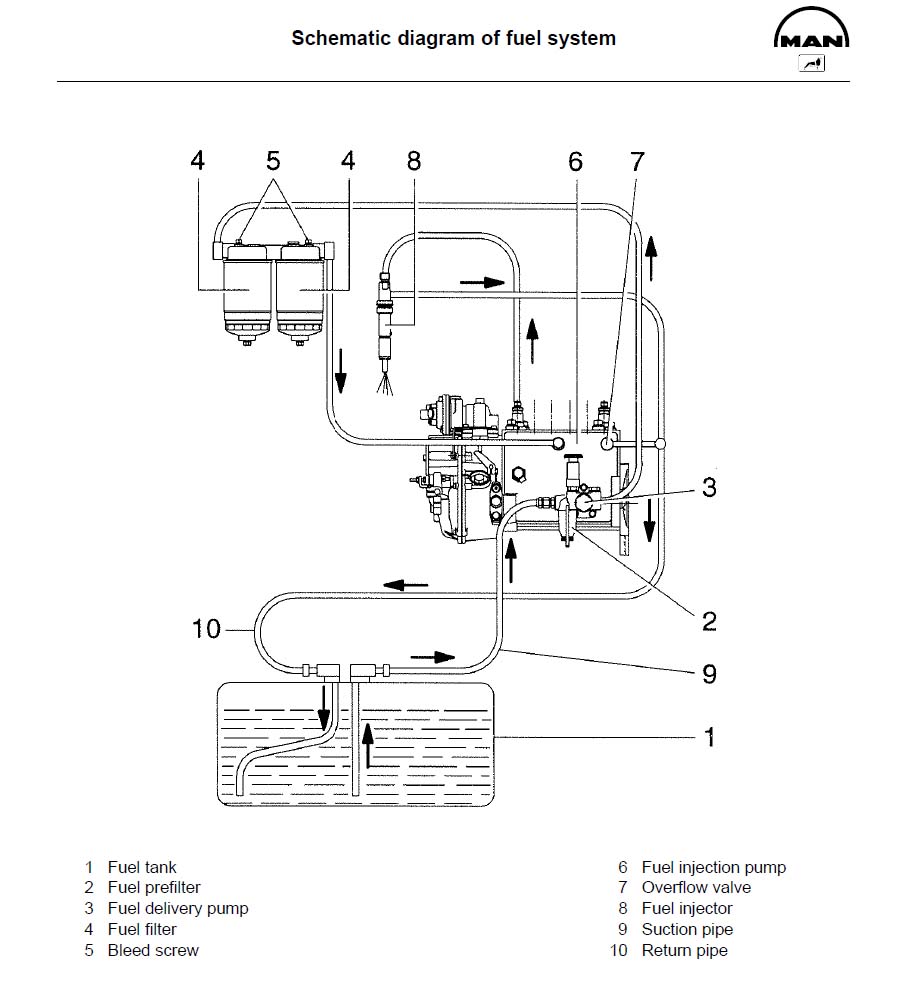 Schematic diagram of fuel system

MAN

4 5 4 8 6 7

3

2

10

9

1

1 Fuel tank
2 Fuel prefilter
3 Fuel delivery pump
4 Fuel filter
5 Bleed screw

6 Fuel injection pump
7 Overflow valve
8 Fuel injector
9 Suction pipe
10 Return pipe