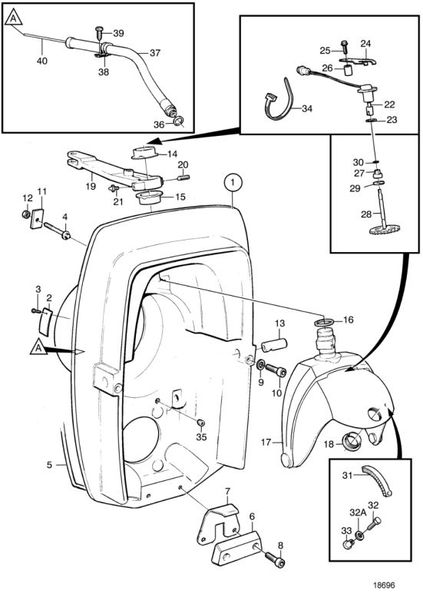 A
39
40
37
38
36
25
24
26
34
22
23
30
27
29
28
14
20
19
21
15
1
12
11
4
3
2
A
13
16
9
10
35
17
18
5
7
6
8
31
32A
32
33
18696