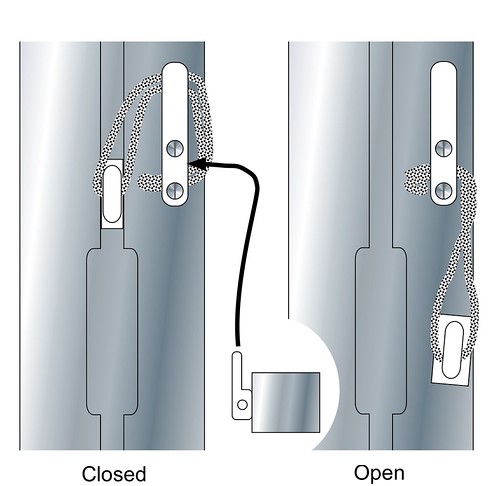 Closed

Open