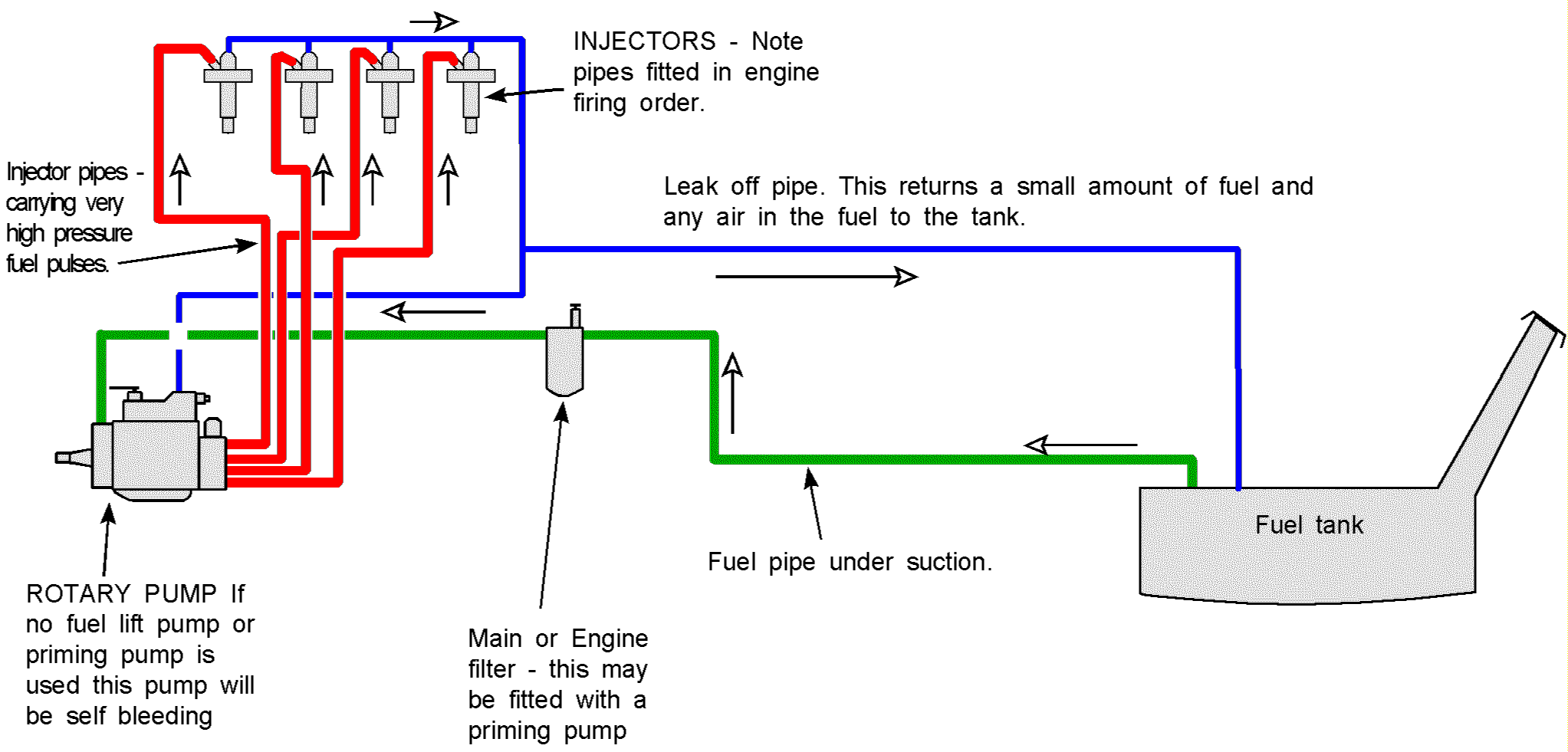 INJECTORS - Note pipes fitted in engine firing order.

Injector pipes - carrying very high pressure fuel pulses.

Leak off pipe. This returns a small amount of fuel and any air in the fuel to the tank.

Fuel tank

Fuel pipe under suction.

ROTARY PUMP If no fuel lift pump or priming pump is used this pump will be self bleeding

Main or Engine filter - this may be fitted with a priming pump