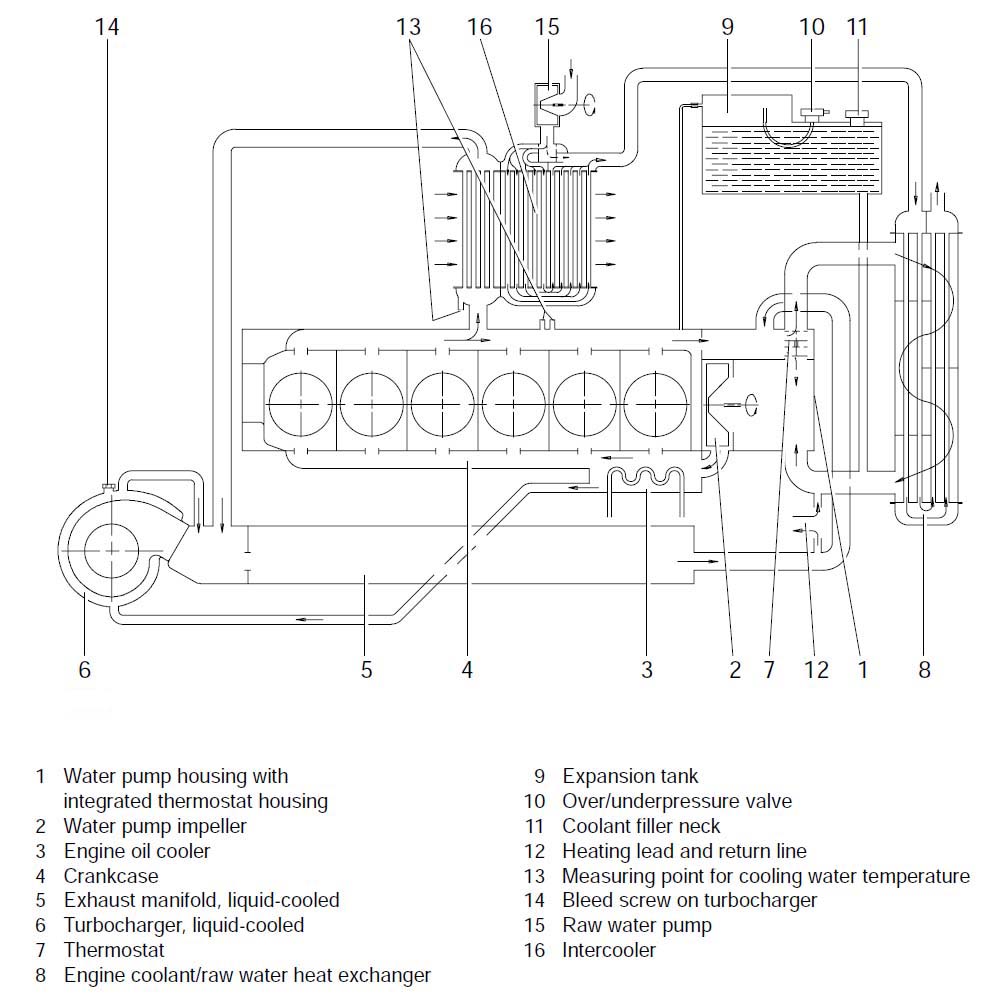 14 13 16 15 9 10 11

6 5 4 3 2 7 12 1 8

1 Water pump housing with integrated thermostat housing
2 Water pump impeller
3 Engine oil cooler
4 Crankcase
5 Exhaust manifold, liquid-cooled
6 Turbocharger, liquid-cooled
7 Thermostat
8 Engine coolant/raw water heat exchanger

9 Expansion tank
10 Over/underpressure valve
11 Coolant filler neck
12 Heating lead and return line
13 Measuring point for cooling water temperature
14 Bleed screw on turbocharger
15 Raw water pump
16 Intercooler