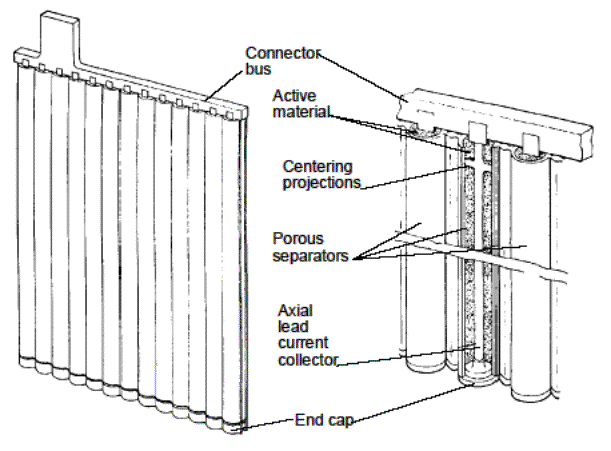 Connector bus

Active material

Centering projections

Porous separators

Axial lead current collector

End cap