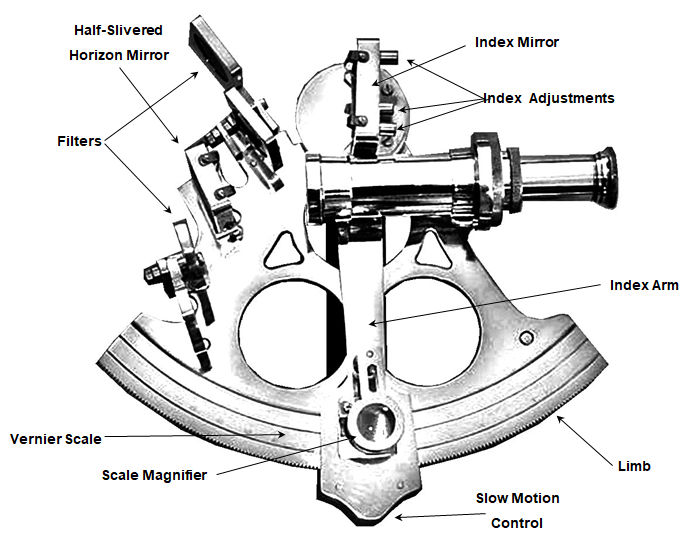 Half-Slivered
Horizon Mirror

Index Mirror

Index Adjustments

Filters

Index Arm

Vernier Scale

Scale Magnifier

Limb

Slow Motion
Control