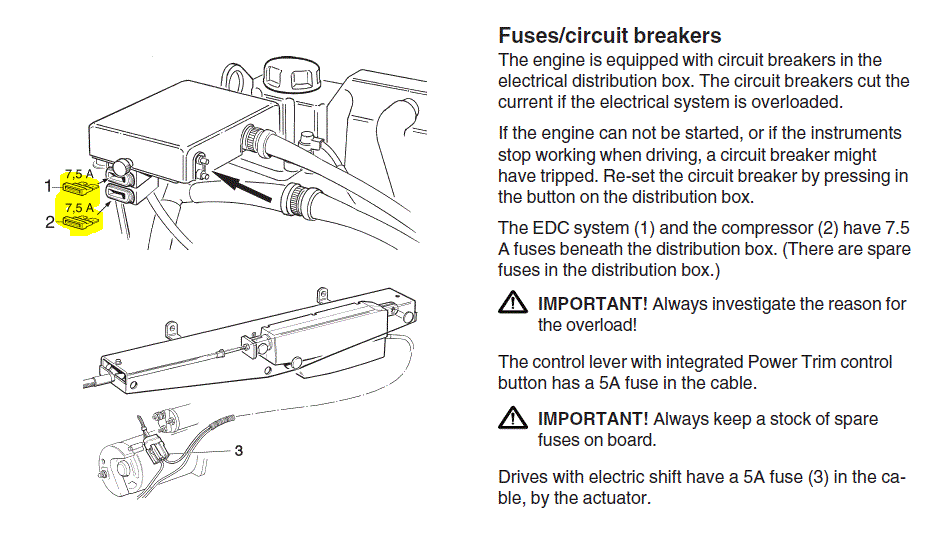 7,5 A
1
7,5 A
2
3

Fuses/circuit breakers

The engine is equipped with circuit breakers in the electrical distribution box. The circuit breakers cut the current if the electrical system is overloaded.

If the engine can not be started, or if the instruments stop working when driving, a circuit breaker might have tripped. Re-set the circuit breaker by pressing in the button on the distribution box.

The EDC system (1) and the compressor (2) have 7.5 A fuses beneath the distribution box. (There are spare fuses in the distribution box.)

IMPORTANT! Always investigate the reason for the overload!

The control lever with integrated Power Trim control button has a 5A fuse in the cable.

IMPORTANT! Always keep a stock of spare fuses on board.

Drives with electric shift have a 5A fuse (3) in the cable, by the actuator.